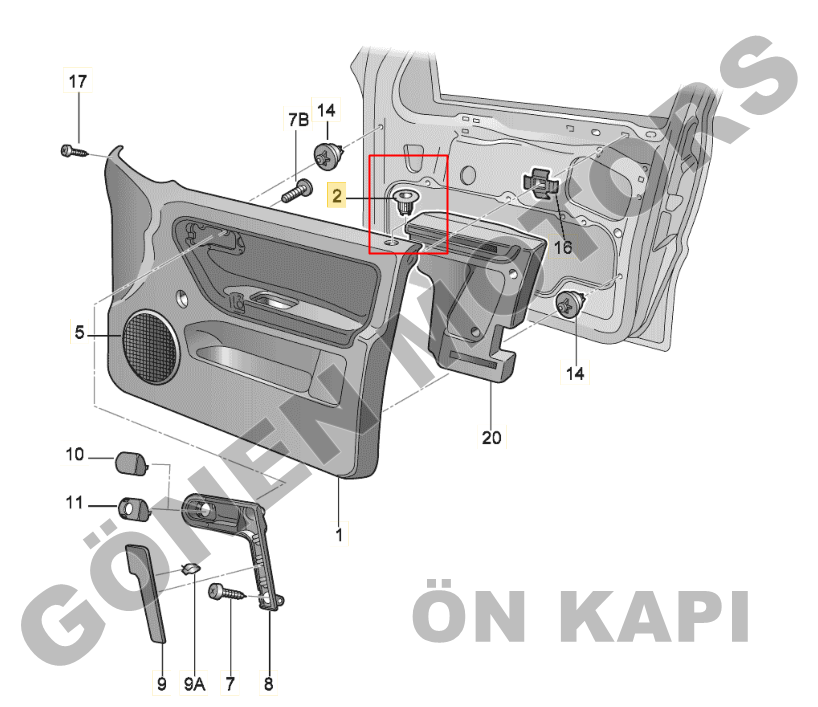 17
7B
14
2
16
5
14
20
10
11
1
9
9A
7
8
GÖNEN MOTORS
ÖN KAPI